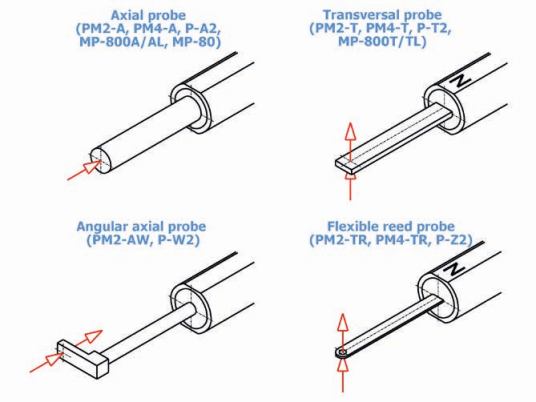 Axial probe
(PM2-A, PM4-A, P-A2,
MP-800A/AL, MP-80)

Transversal probe
(PM2-T, PM4-T, P-T2,
MP-800T/TL)

N

Angular axial probe
(PM2-AW, P-W2)

Flexible reed probe
(PM2-TR, PM4-TR, P-Z2)

N